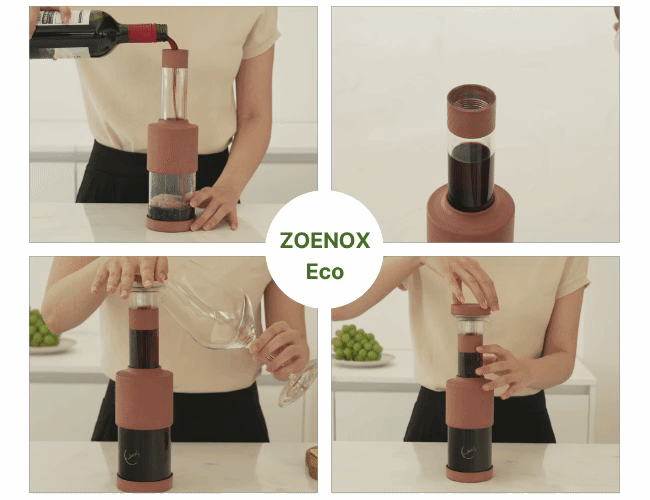 ZOENOX
Eco